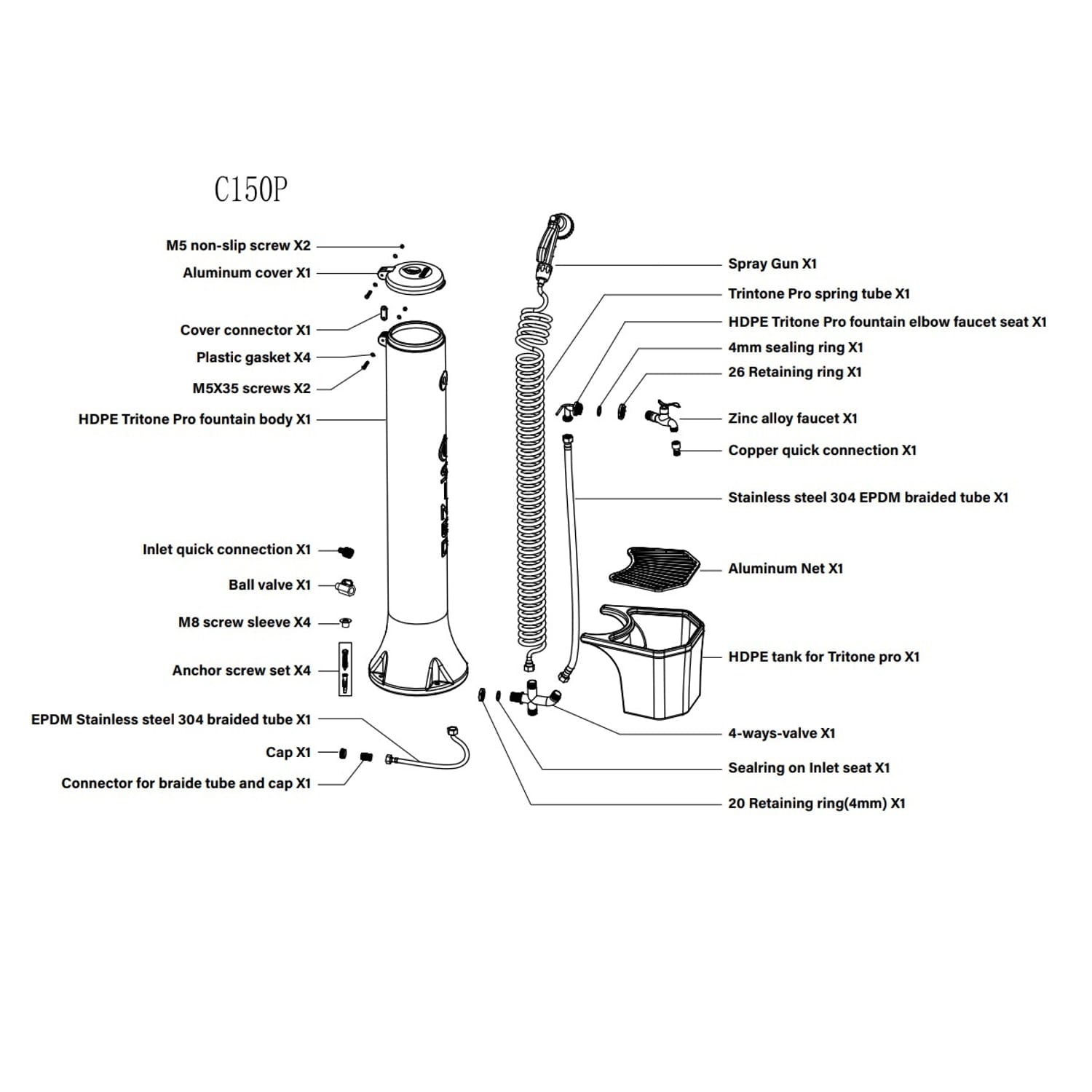 C150P

M5 non-slip screw X2
Aluminum cover X1
Cover connector X1
Plastic gasket X4
M5X35 screws X2
HDPE Tritone Pro fountain body X1
Inlet quick connection X1
Ball valve X1
M8 screw sleeve X4
Anchor screw set X4
EPDM Stainless steel 304 braided tube X1
Cap X1
Connector for braide tube and cap X1

Spray Gun X1
Trintone Pro spring tube X1
HDPE Tritone Pro fountain elbow faucet seat X1
4mm sealing ring X1
26 Retaining ring X1
Zinc alloy faucet X1
Copper quick connection X1
Stainless steel 304 EPDM braided tube X1
Aluminum Net X1
HDPE tank for Tritone pro X1
4-ways-valve X1
Sealring on Inlet seat X1
20 Retaining ring(4mm) X1