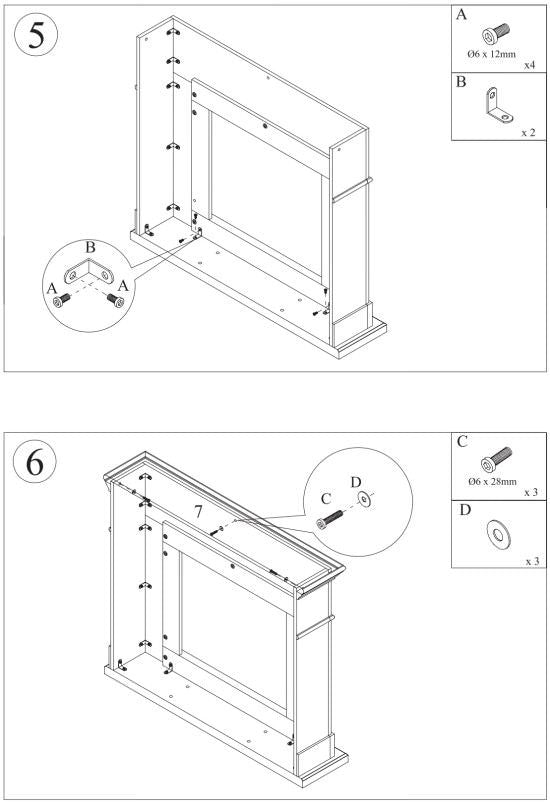 5

A
Ø6 x 12mm
x4

B
x 2

B
A
A

6

C
Ø6 x 28mm
x 3

D
x 3

7

C
D