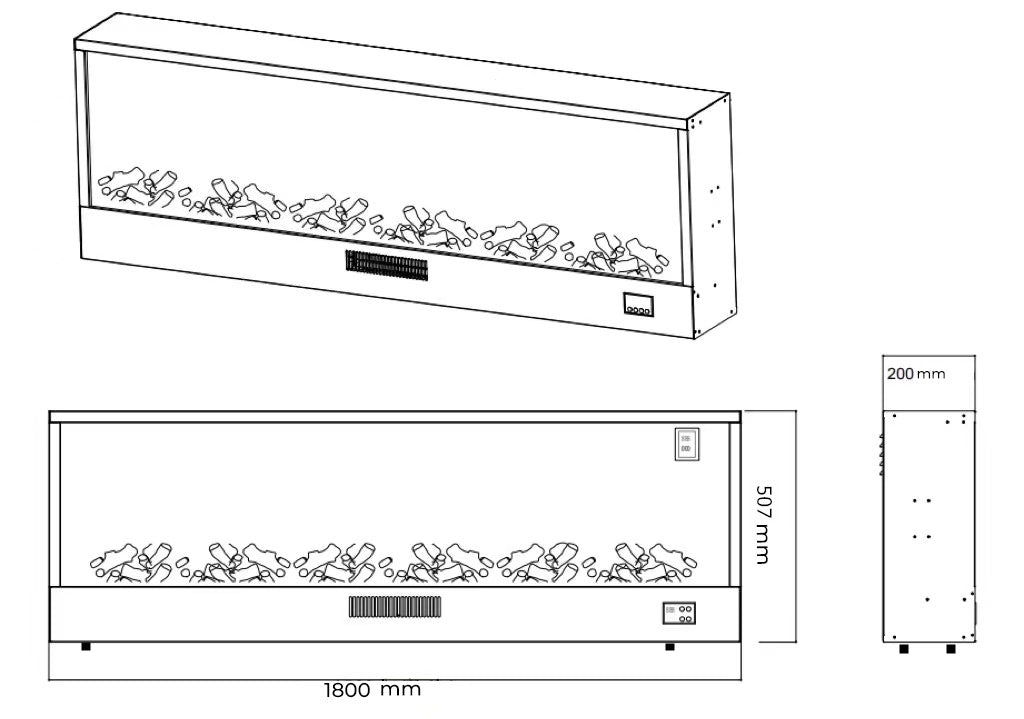 200 mm

507 mm

1800 mm