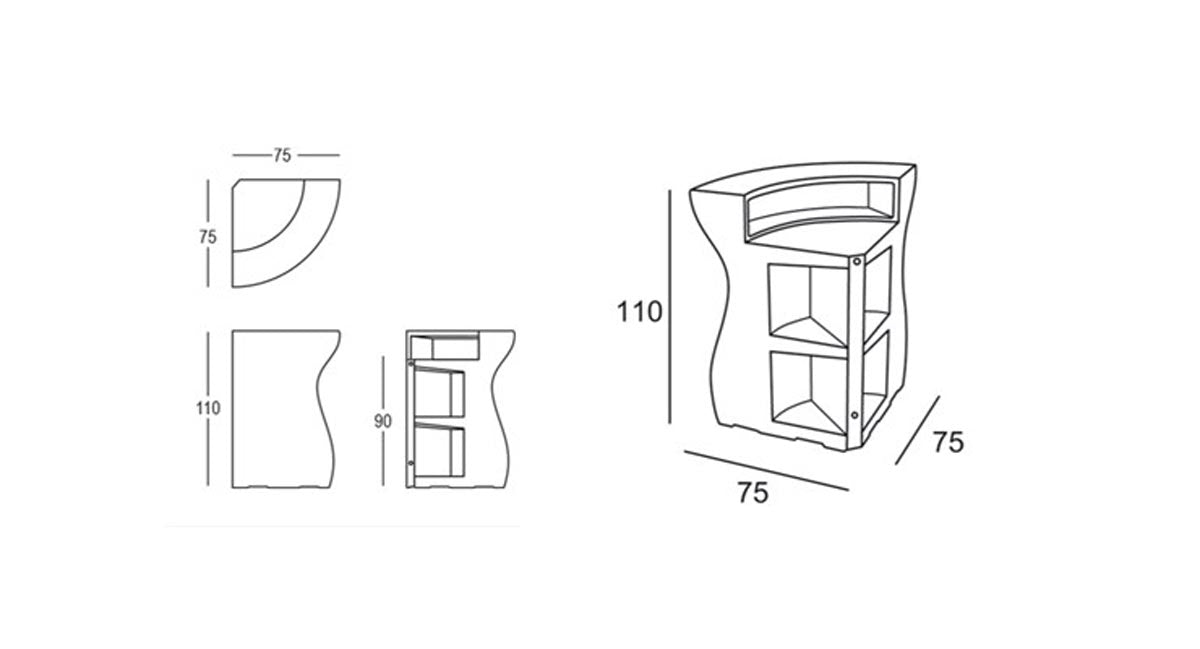 75

75

110

90

110

75

75